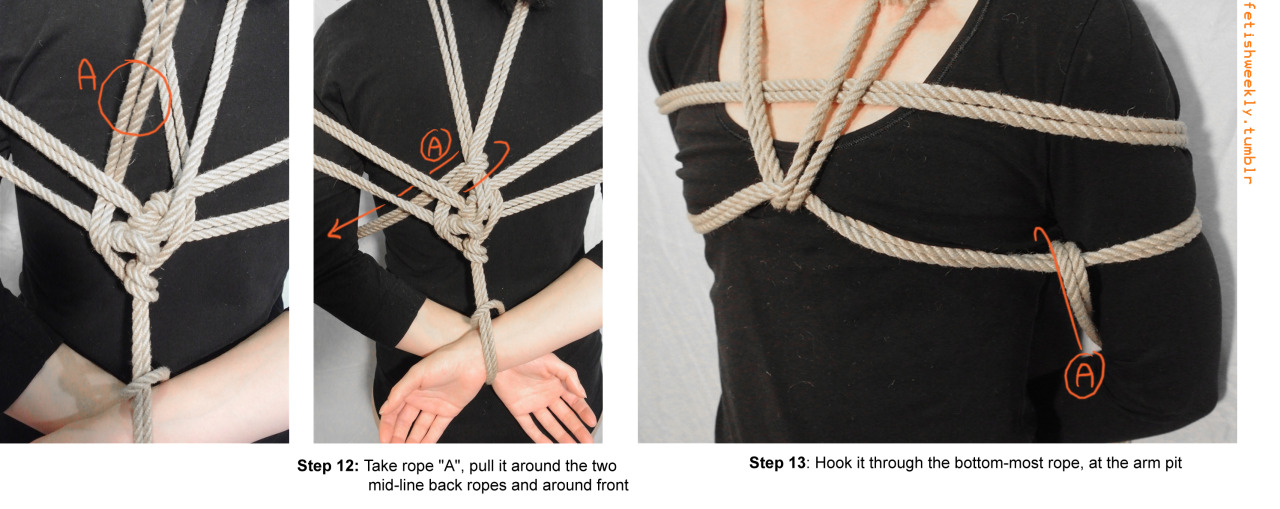 A

A

A

fetishweekly.tumblr

**Step 12:** Take rope "A", pull it around the two mid-line back ropes and around front

**Step 13**: Hook it through the bottom-most rope, at the arm pit