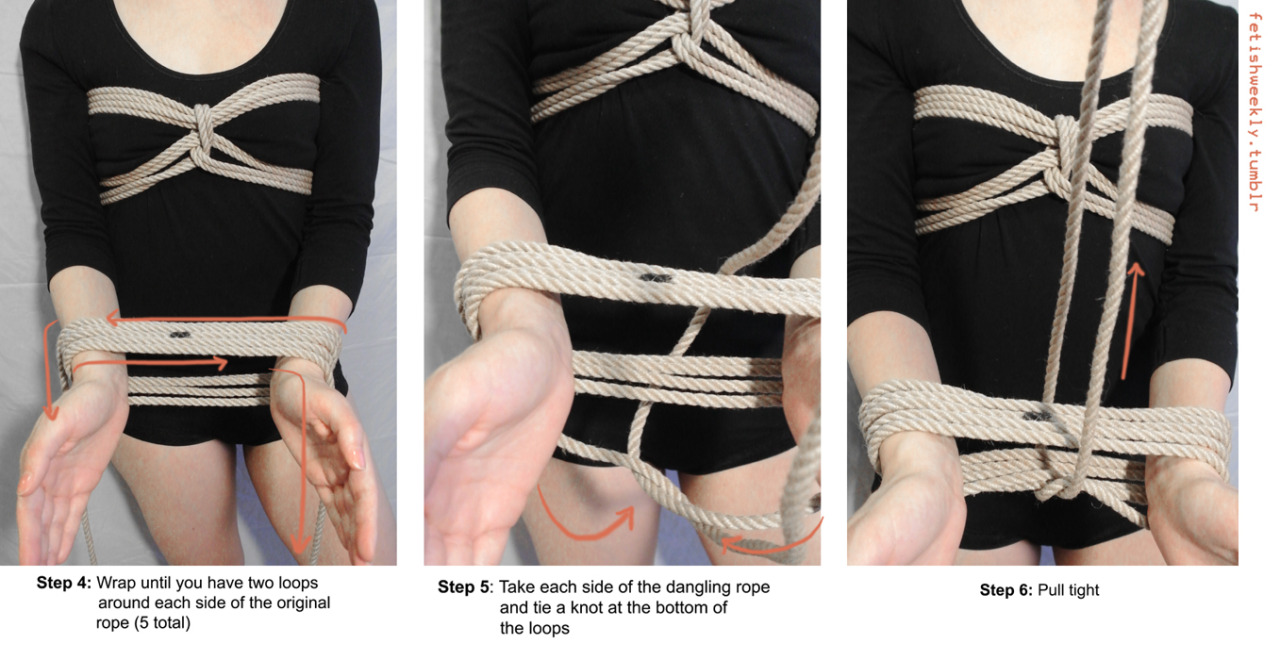 fetishweekly.tumblr

Step 4: Wrap until you have two loops around each side of the original rope (5 total)

Step 5: Take each side of the dangling rope and tie a knot at the bottom of the loops

Step 6: Pull tight